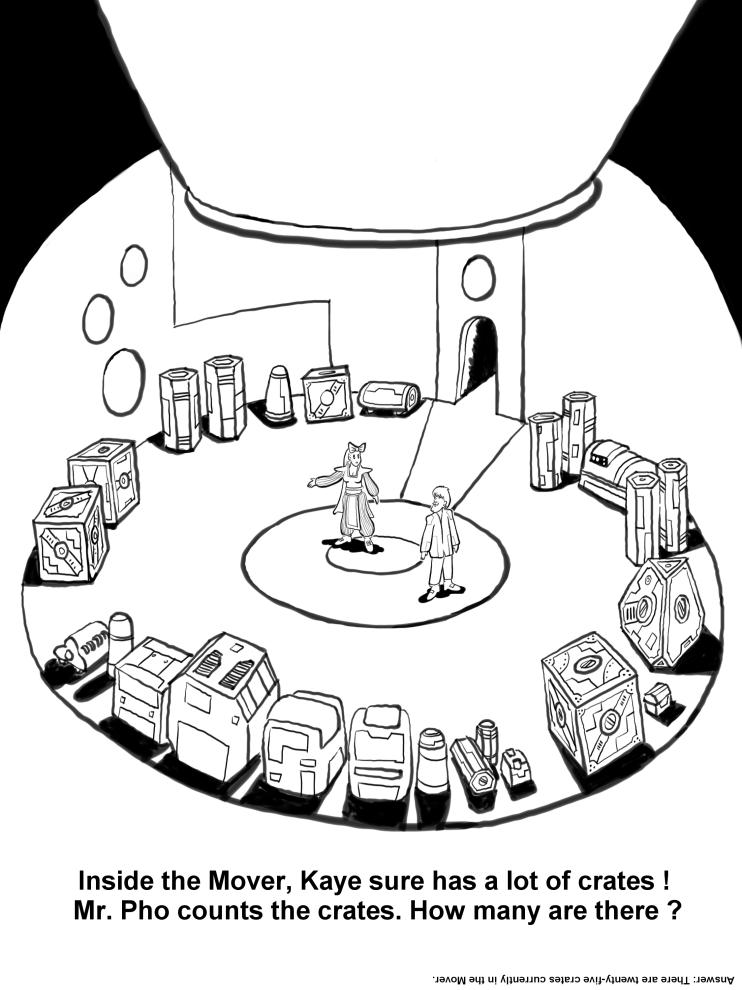 Inside the Mover, Kaye sure has a lot of crates !
Mr. Pho counts the crates. How many are there ?

Answer: There are twenty-five crates currently in the Mover.